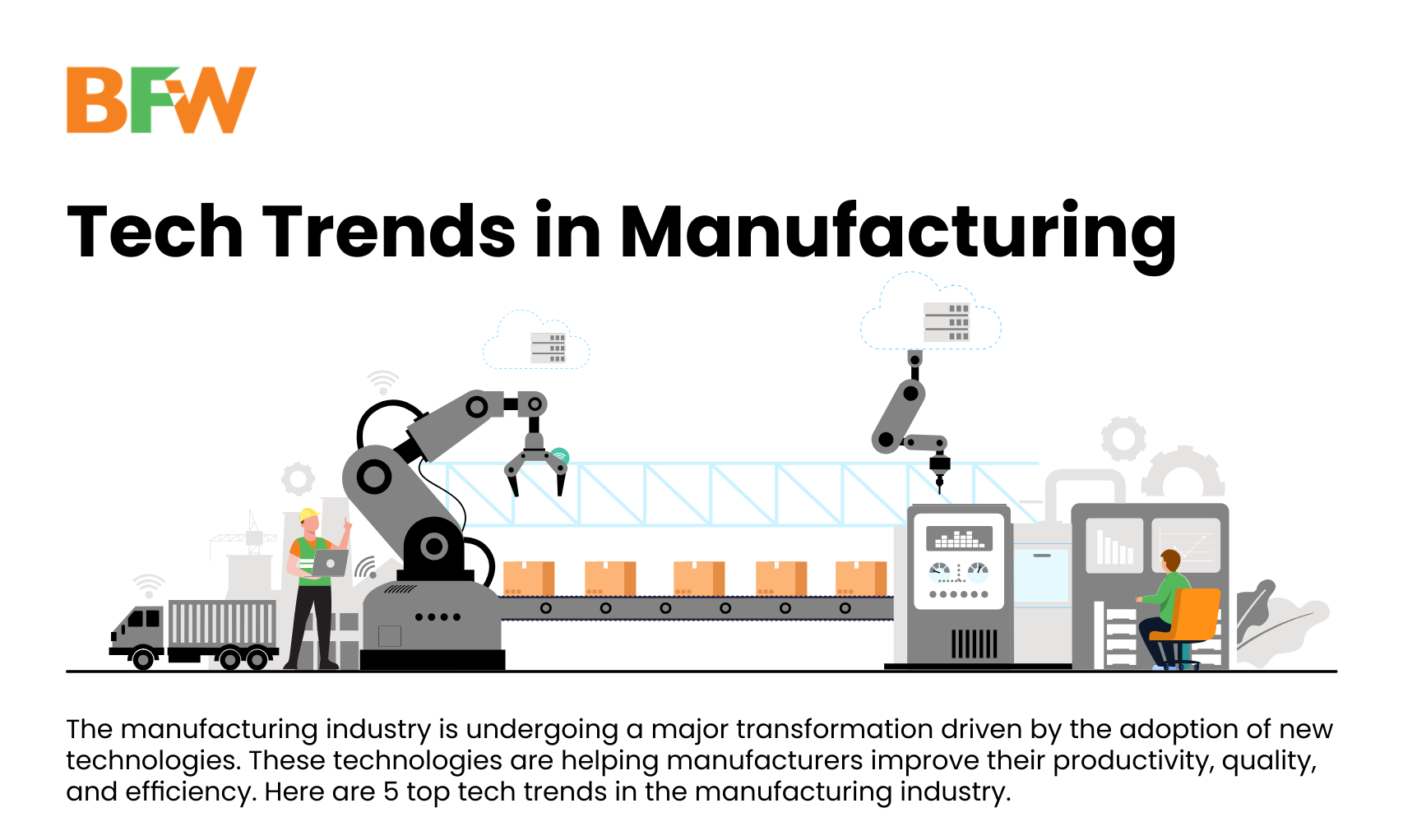 BFW

Tech Trends in Manufacturing

The manufacturing industry is undergoing a major transformation driven by the adoption of new technologies. These technologies are helping manufacturers improve their productivity, quality, and efficiency. Here are 5 top tech trends in the manufacturing industry.